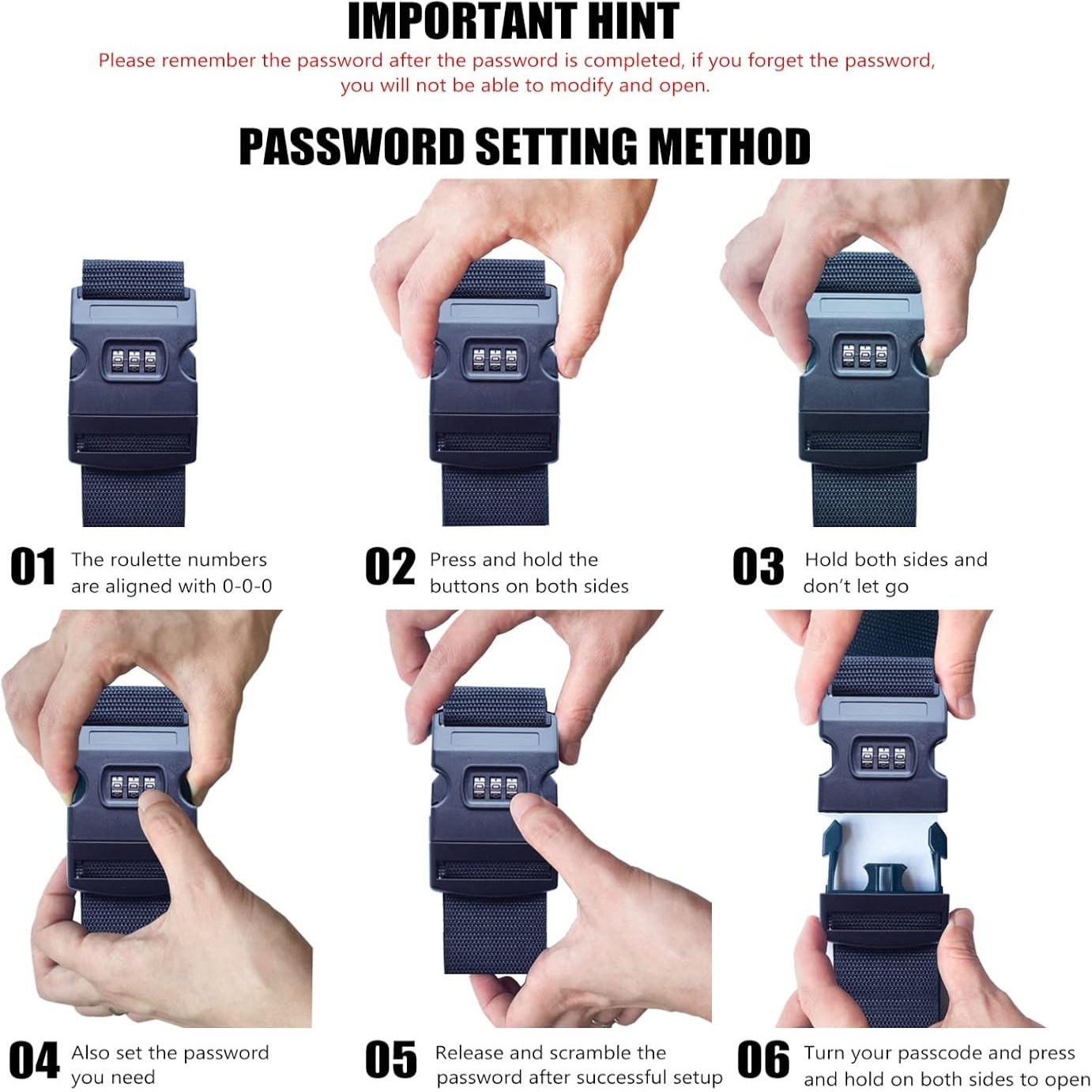 IMPORTANT HINT

Please remember the password after the password is completed, if you forget the password, you will not be able to modify and open.

PASSWORD SETTING METHOD

01 The roulette numbers are aligned with 0-0-0

02 Press and hold the buttons on both sides

03 Hold both sides and don't let go

04 Also set the password you need

05 Release and scramble the password after successful setup

06 Turn your passcode and press and hold on both sides to open